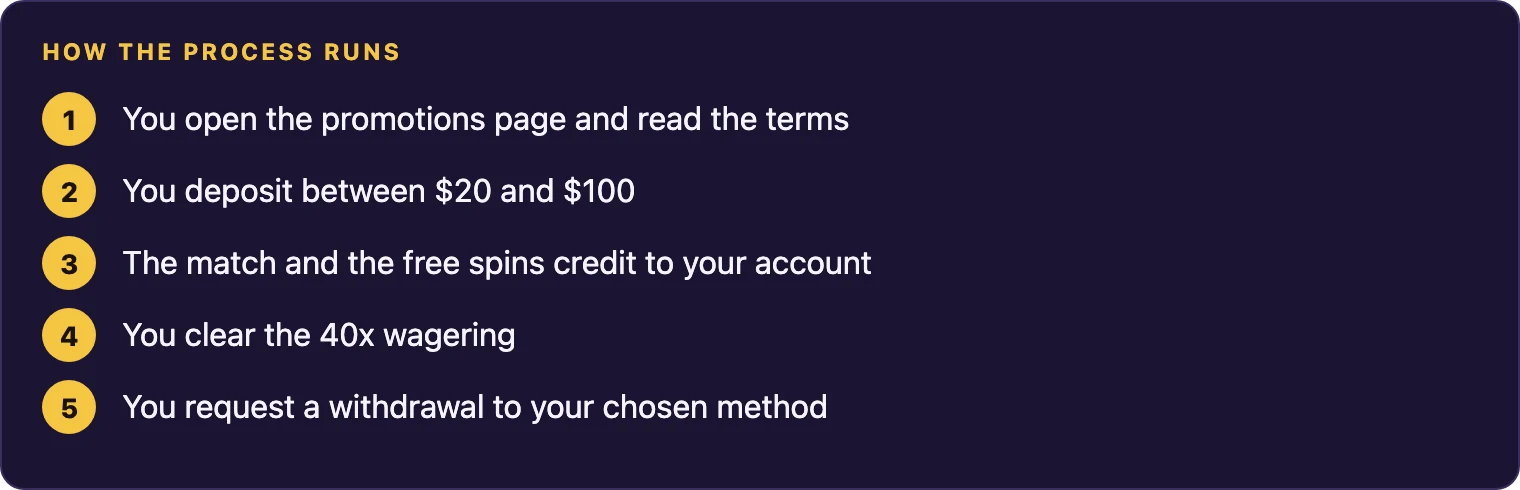 HOW THE PROCESS RUNS

1 You open the promotions page and read the terms

2 You deposit between $20 and $100

3 The match and the free spins credit to your account

4 You clear the 40x wagering

5 You request a withdrawal to your chosen method